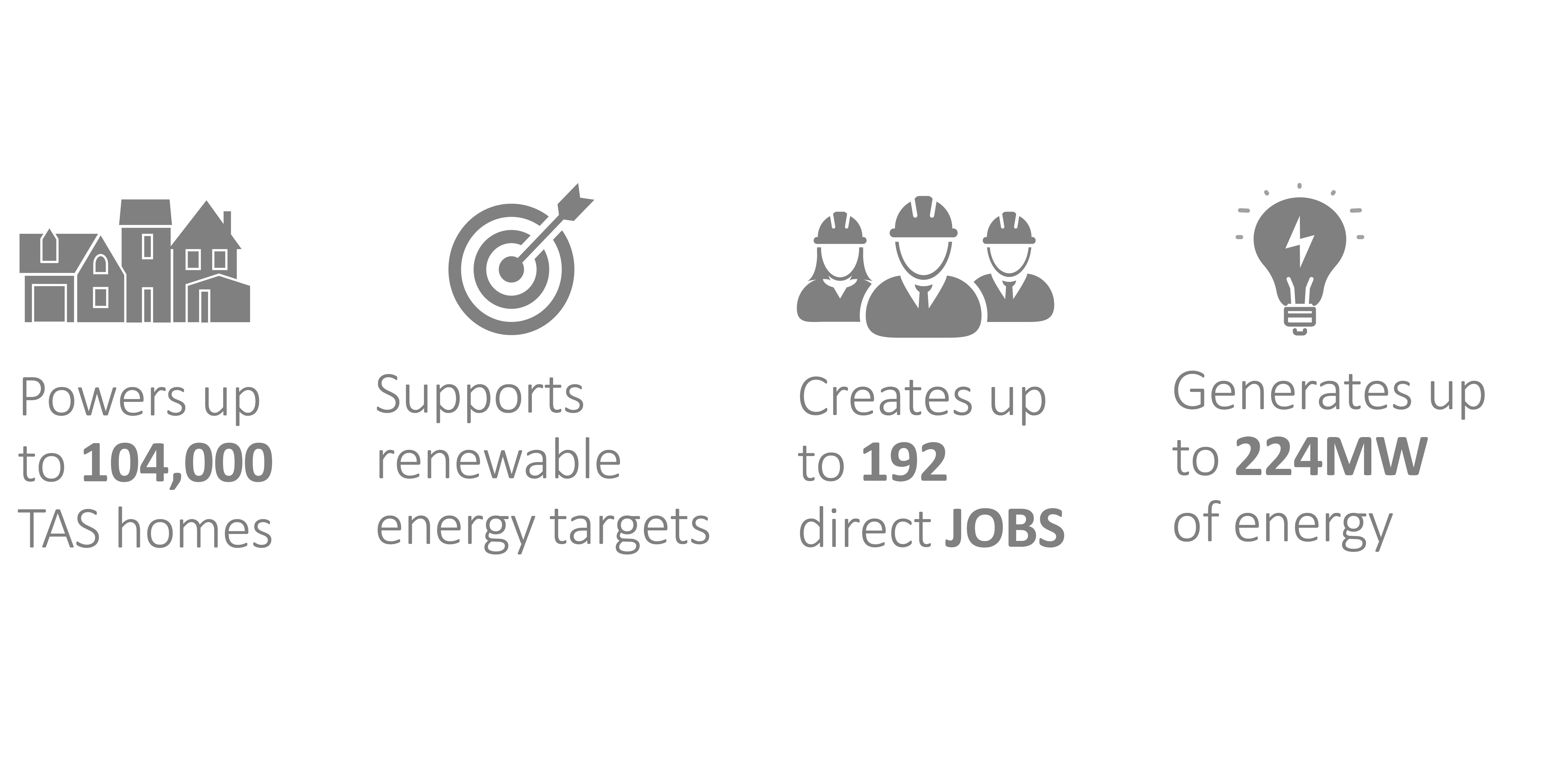 Powers up to 104,000 TAS homes

Supports renewable energy targets

Creates up to 192 direct JOBS

Generates up to 224MW of energy