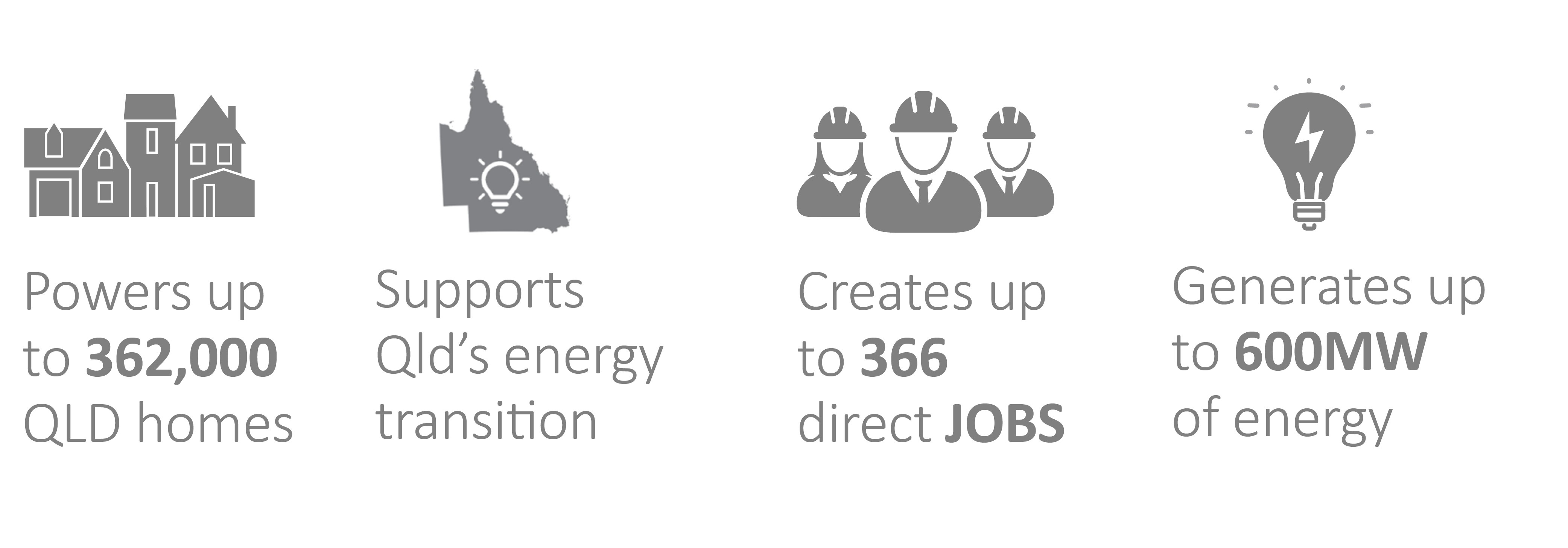 Powers up to 362,000 QLD homes

Supports Qld's energy transition

Creates up to 366 direct JOBS

Generates up to 600MW of energy